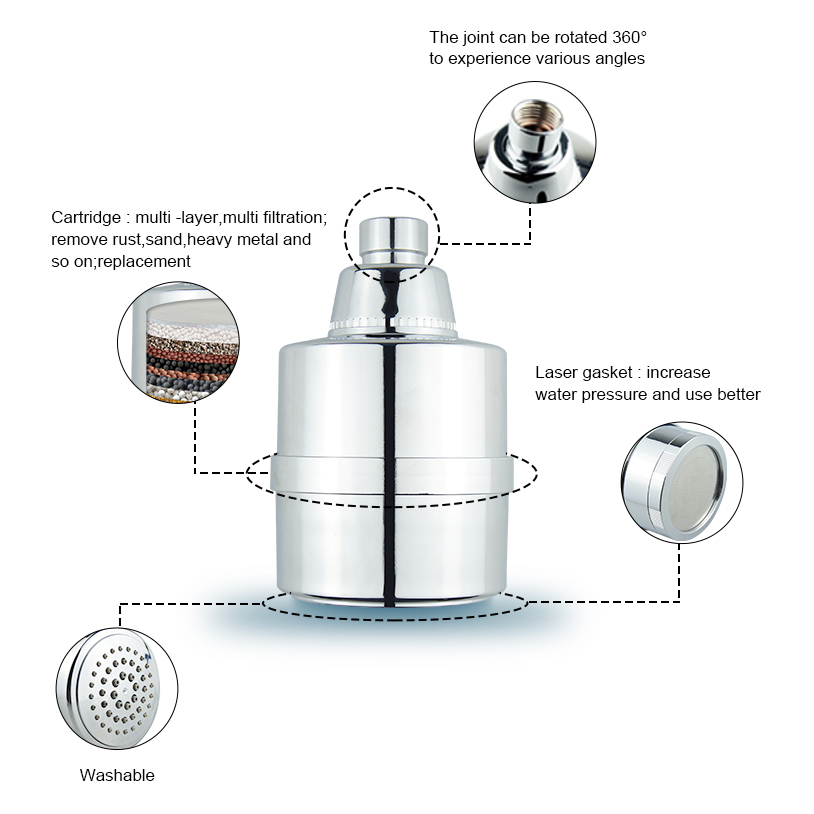 The joint can be rotated 360°
to experience various angles

Cartridge : multi -layer,multi filtration;
remove rust,sand,heavy metal and
so on;replacement

Laser gasket : increase
water pressure and use better

Washable